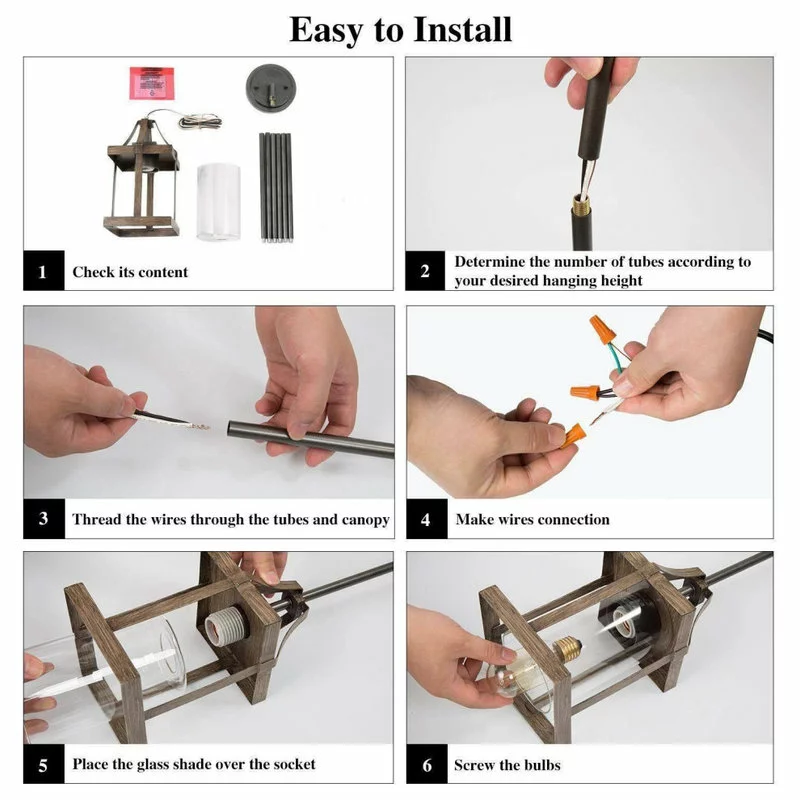 Easy to Install

1 Check its content

2 Determine the number of tubes according to your desired hanging height

3 Thread the wires through the tubes and canopy

4 Make wires connection

5 Place the glass shade over the socket

6 Screw the bulbs