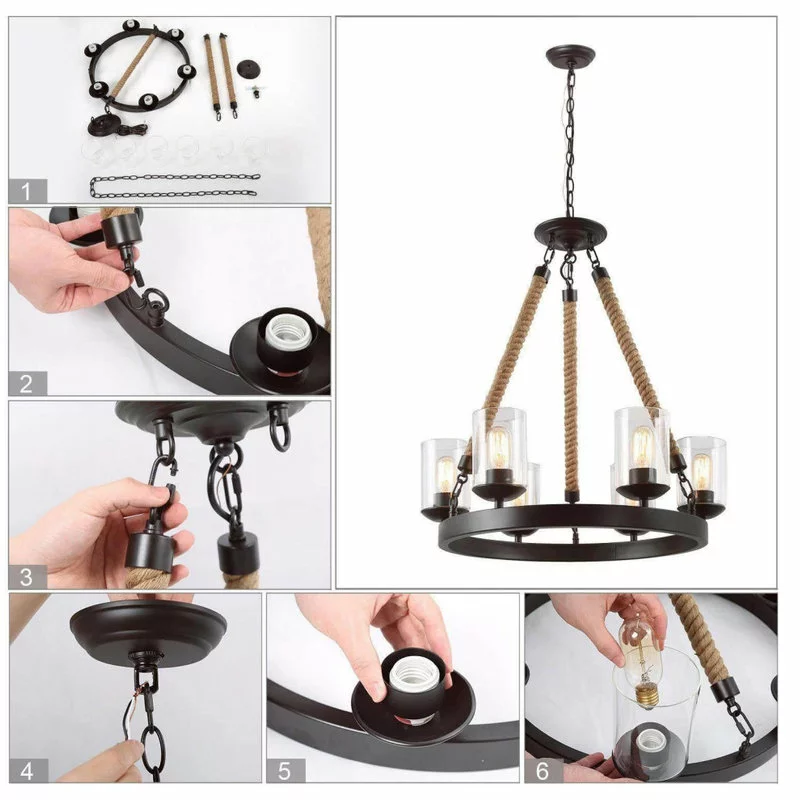 1

2

3

4

5

6