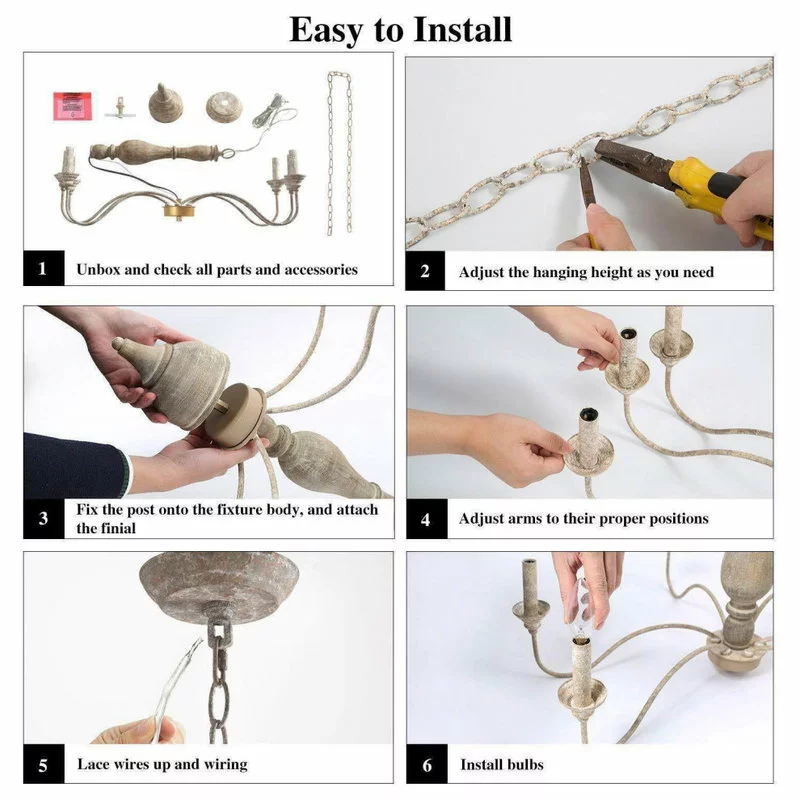 Easy to Install

1 Unbox and check all parts and accessories

2 Adjust the hanging height as you need

3 Fix the post onto the fixture body, and attach the finial

4 Adjust arms to their proper positions

5 Lace wires up and wiring

6 Install bulbs