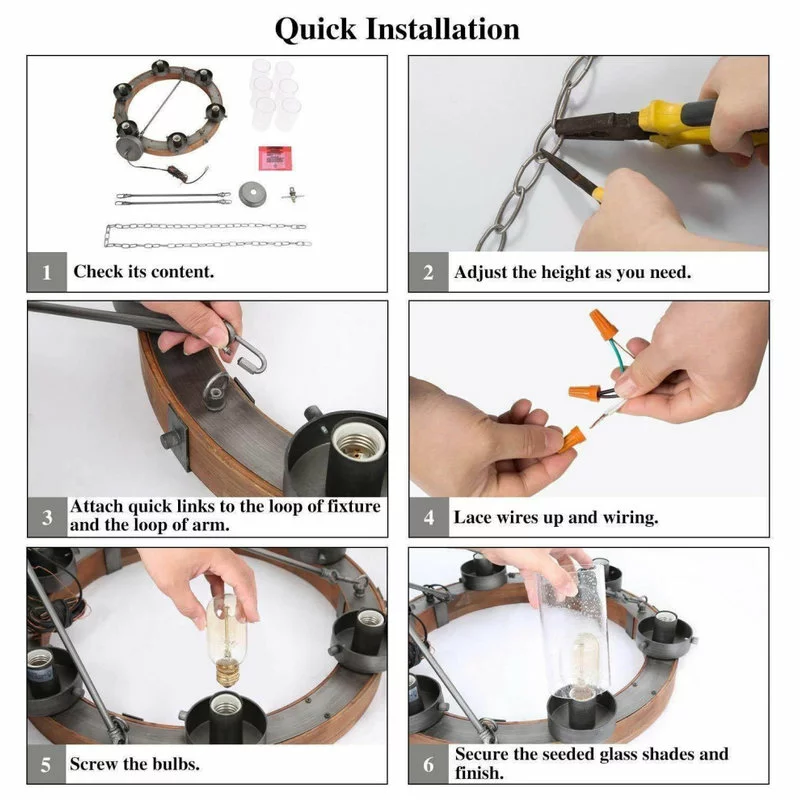 Quick Installation

1 Check its content.

2 Adjust the height as you need.

3 Attach quick links to the loop of fixture and the loop of arm.

4 Lace wires up and wiring.

5 Screw the bulbs.

6 Secure the seeded glass shades and finish.