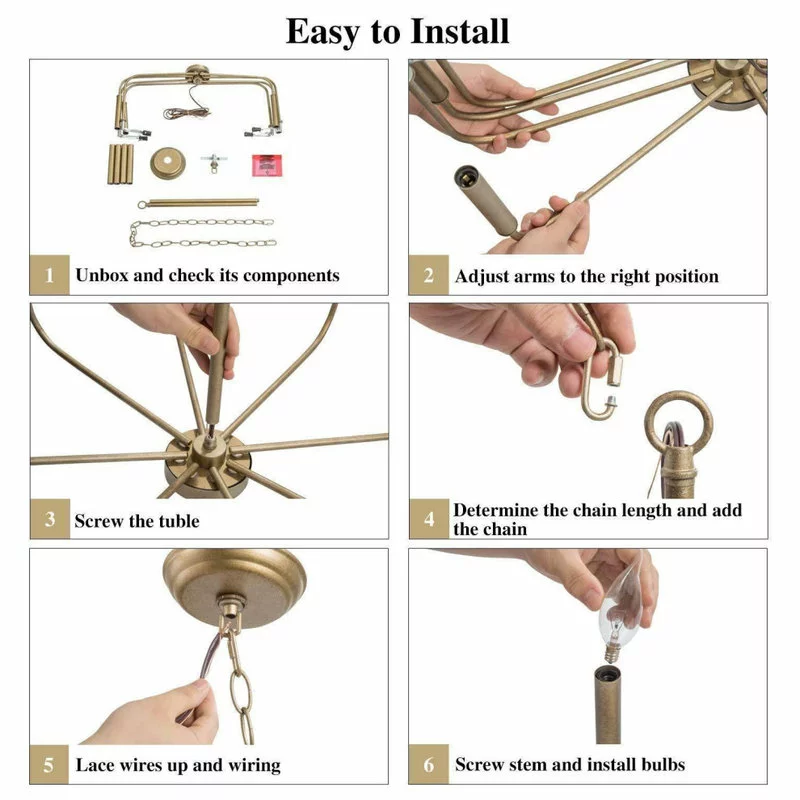 Easy to Install

1 Unbox and check its components

2 Adjust arms to the right position

3 Screw the tuble

4 Determine the chain length and add the chain

5 Lace wires up and wiring

6 Screw stem and install bulbs